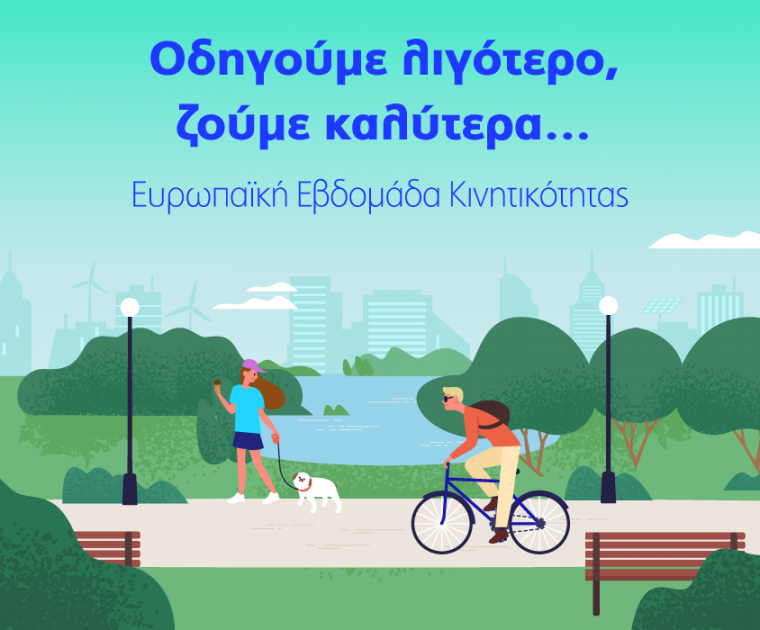 Οδηγούμε λιγότερο, ζούμε καλύτερα…

Ευρωπαϊκή Εβδομάδα Κινητικότητας