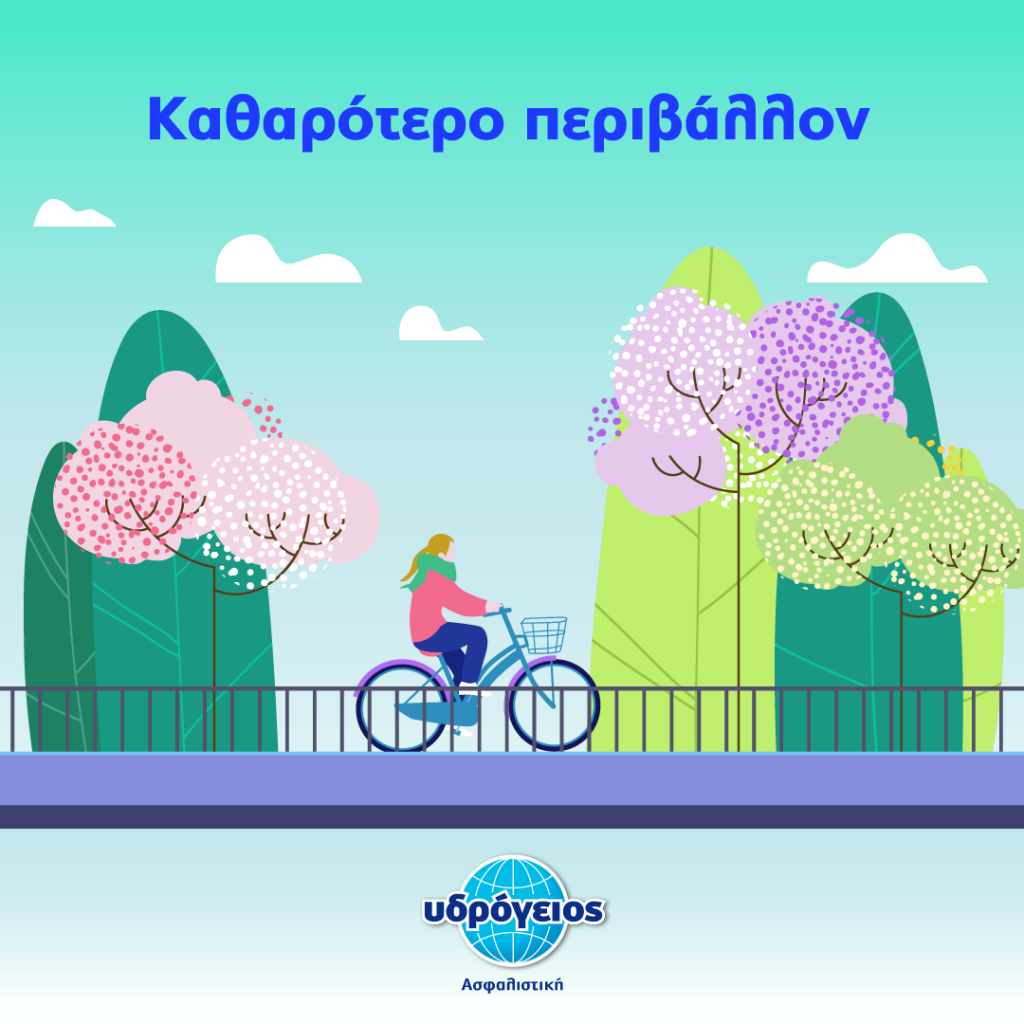 Καθαρότερο περιβάλλον

υδρόγειος

Ασφαλιστική