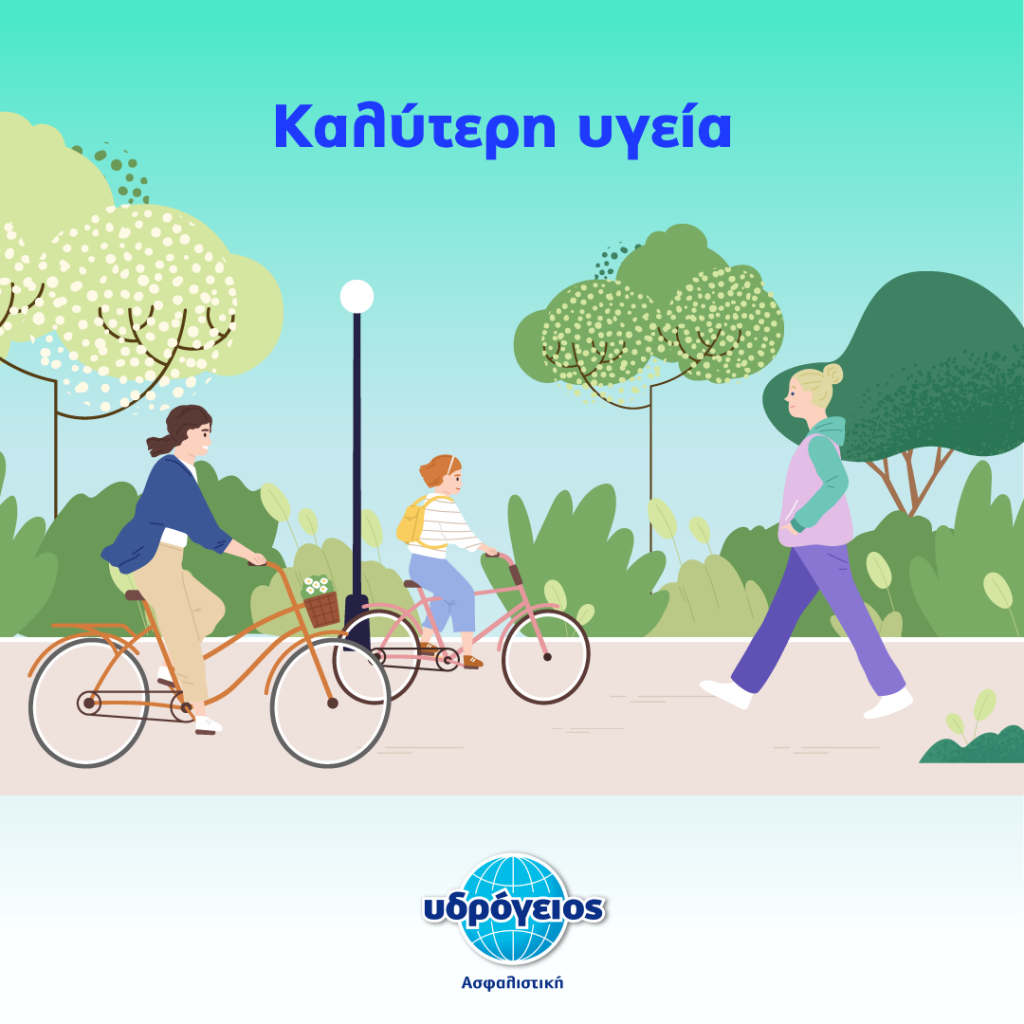 Καλύτερη υγεία

υδρόγειος

Ασφαλιστική