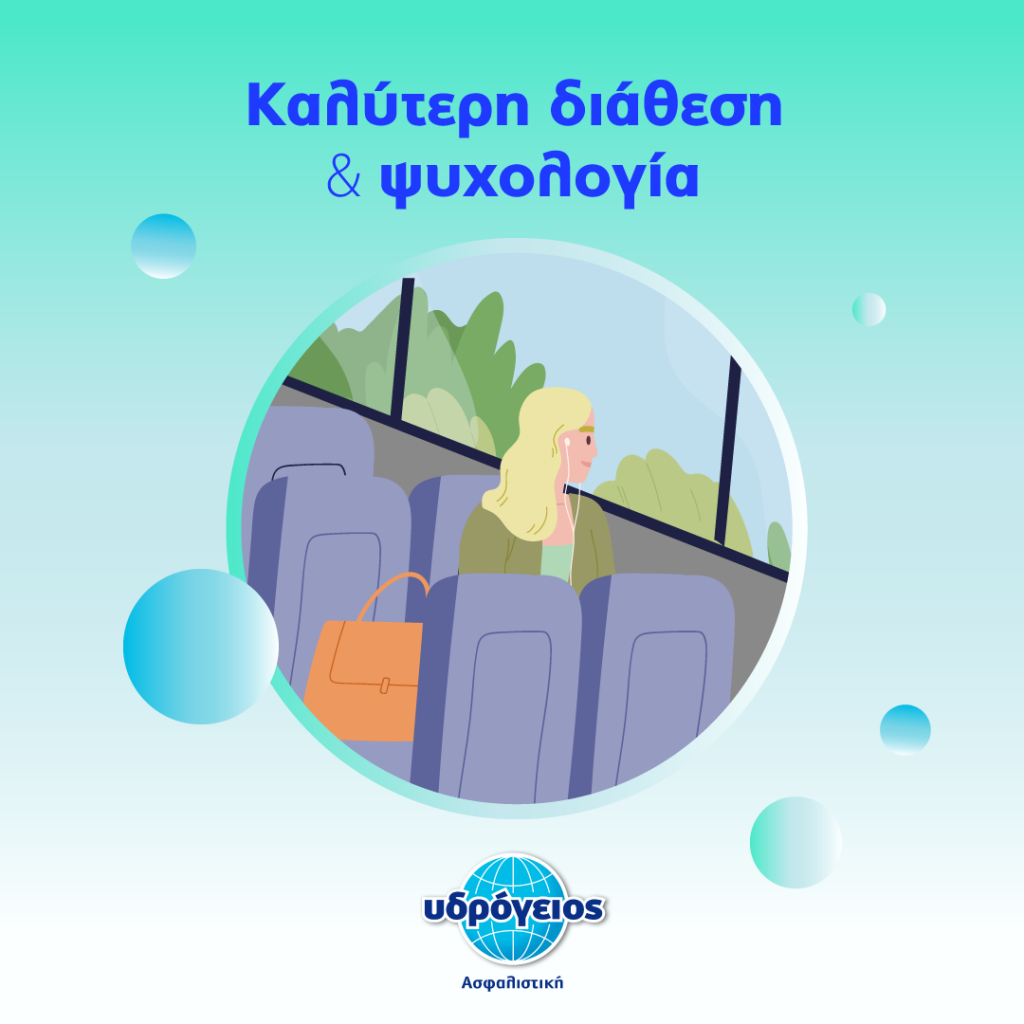 Καλύτερη διάθεση
& ψυχολογία

υδρόγειος
Ασφαλιστική