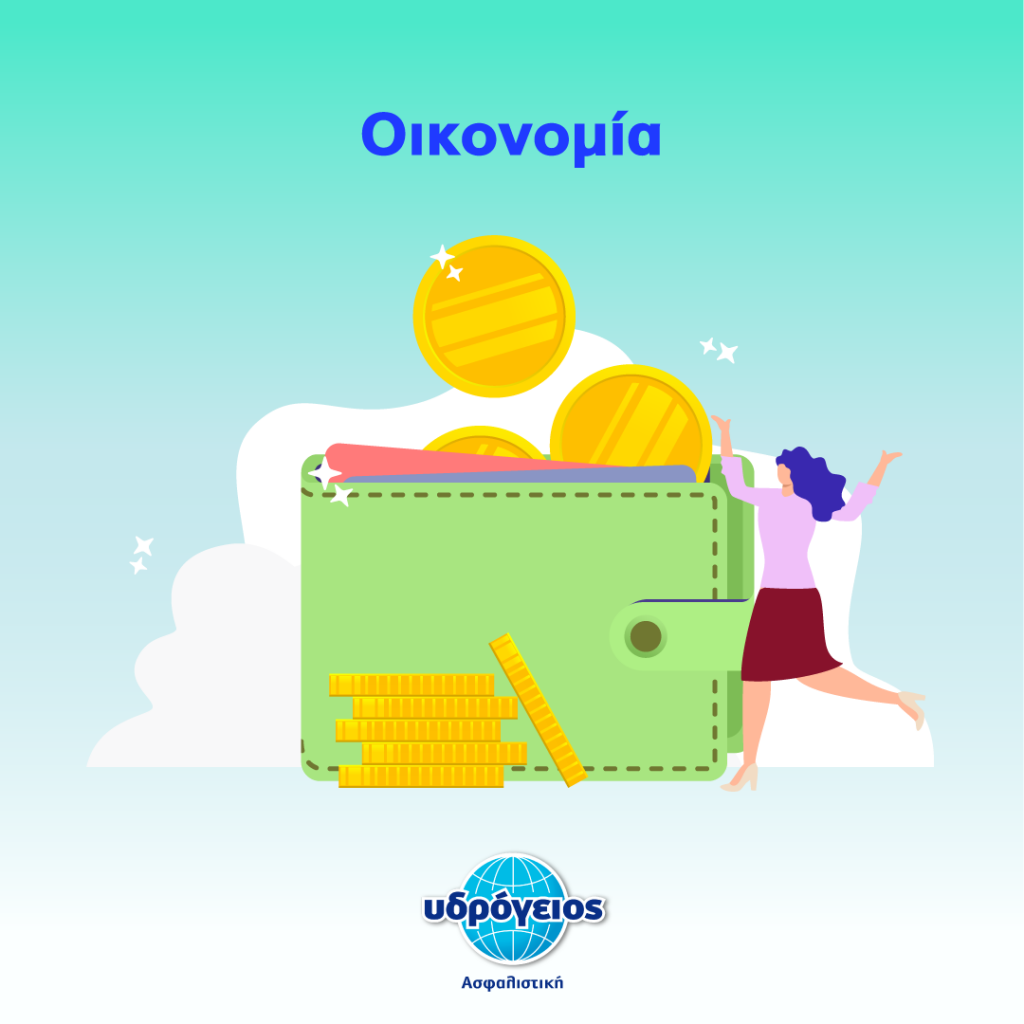 Οικονομία

υδρόγειος

Ασφαλιστική