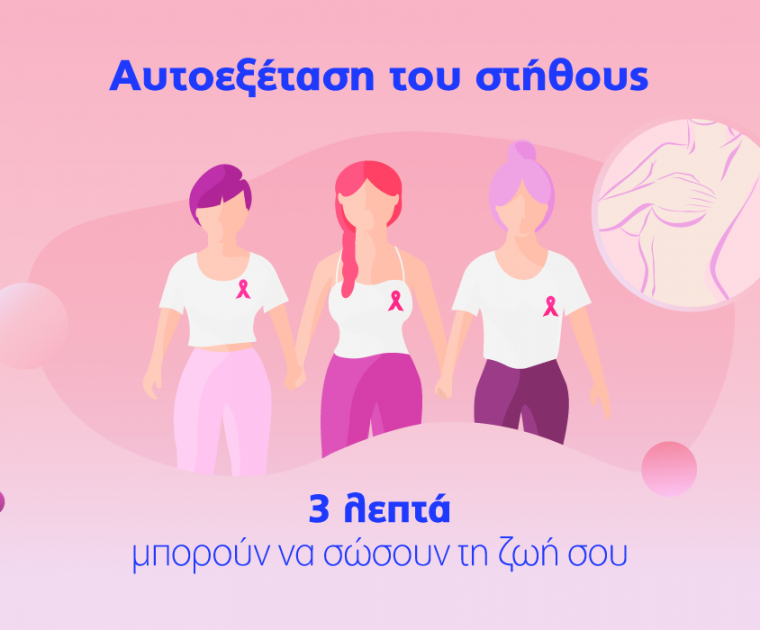 Αυτοεξέταση του στήθους

3 λεπτά
μπορούν να σώσουν τη ζωή σου