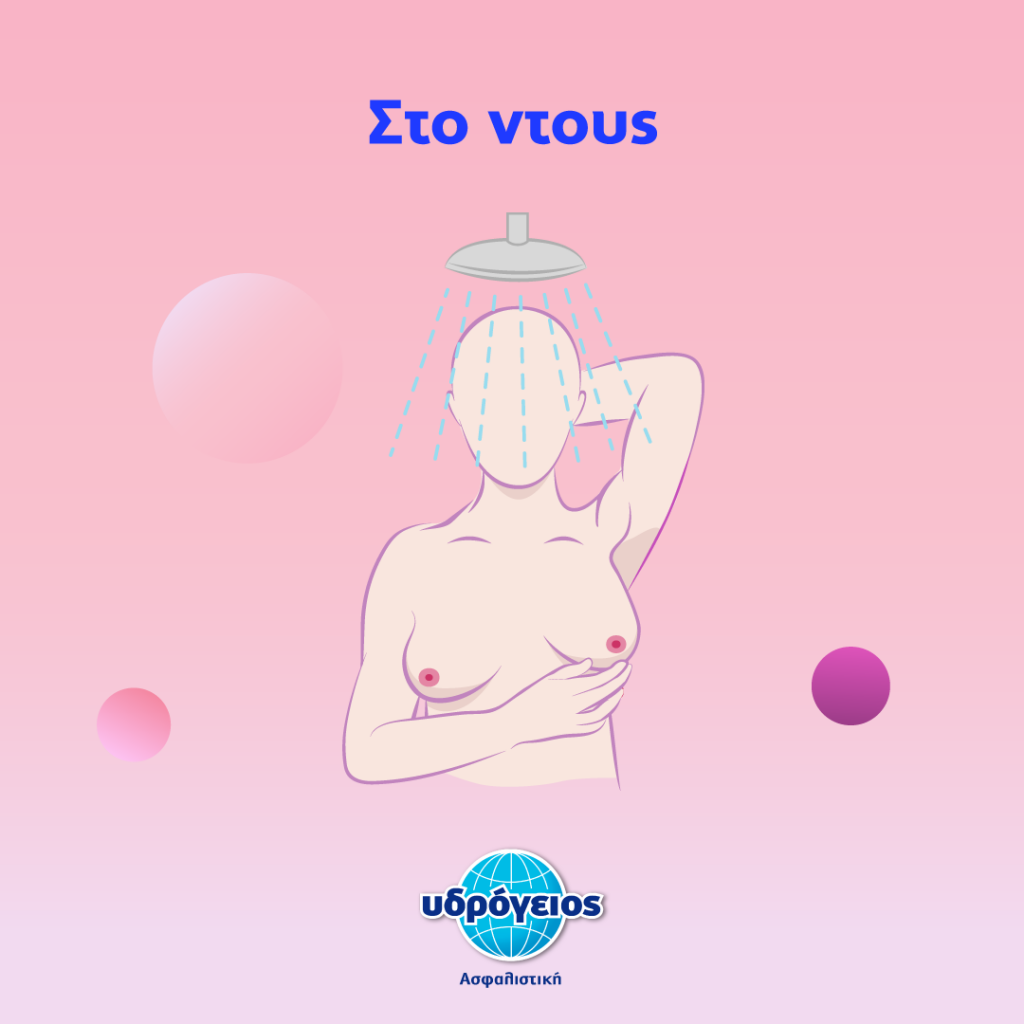 Στο ντους

υδρόγειος

Ασφαλιστική