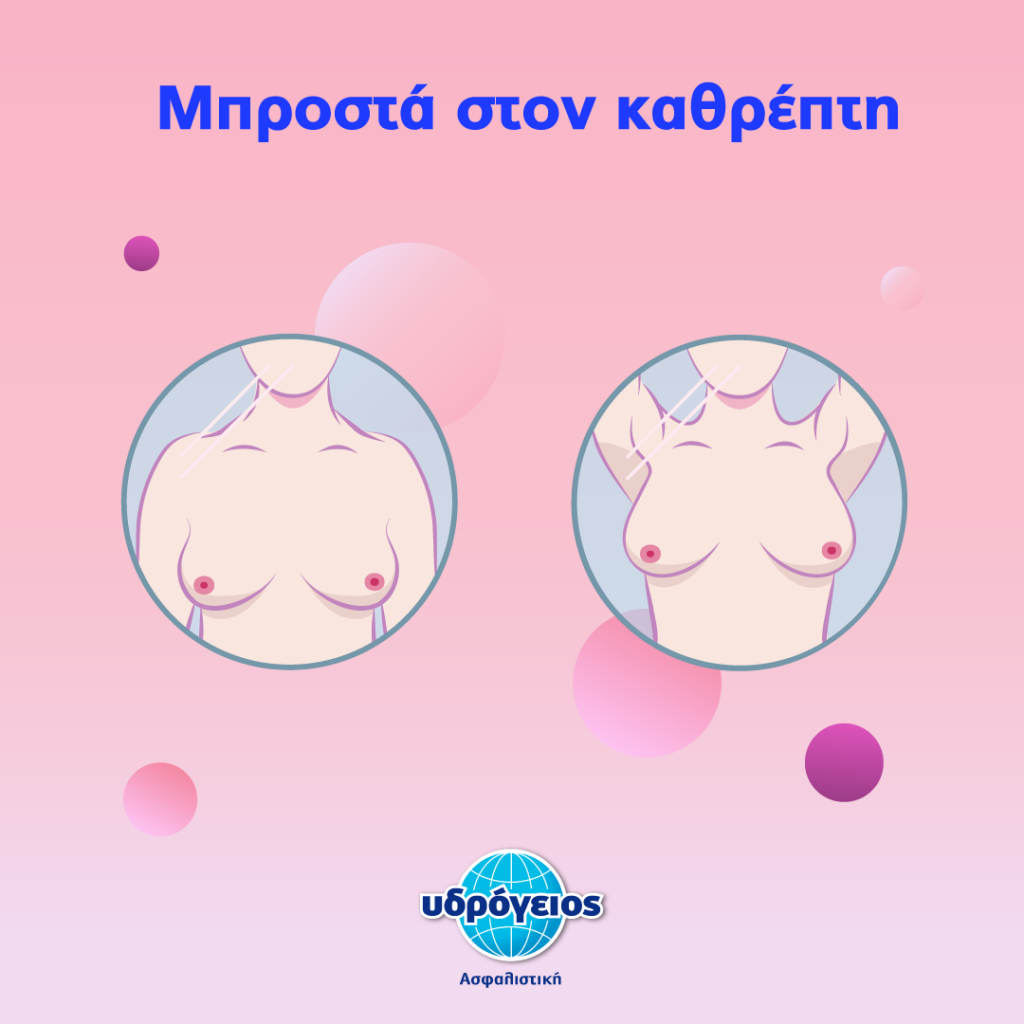 Μπροστά στον καθρέπτη

υδρόγειος

Ασφαλιστική