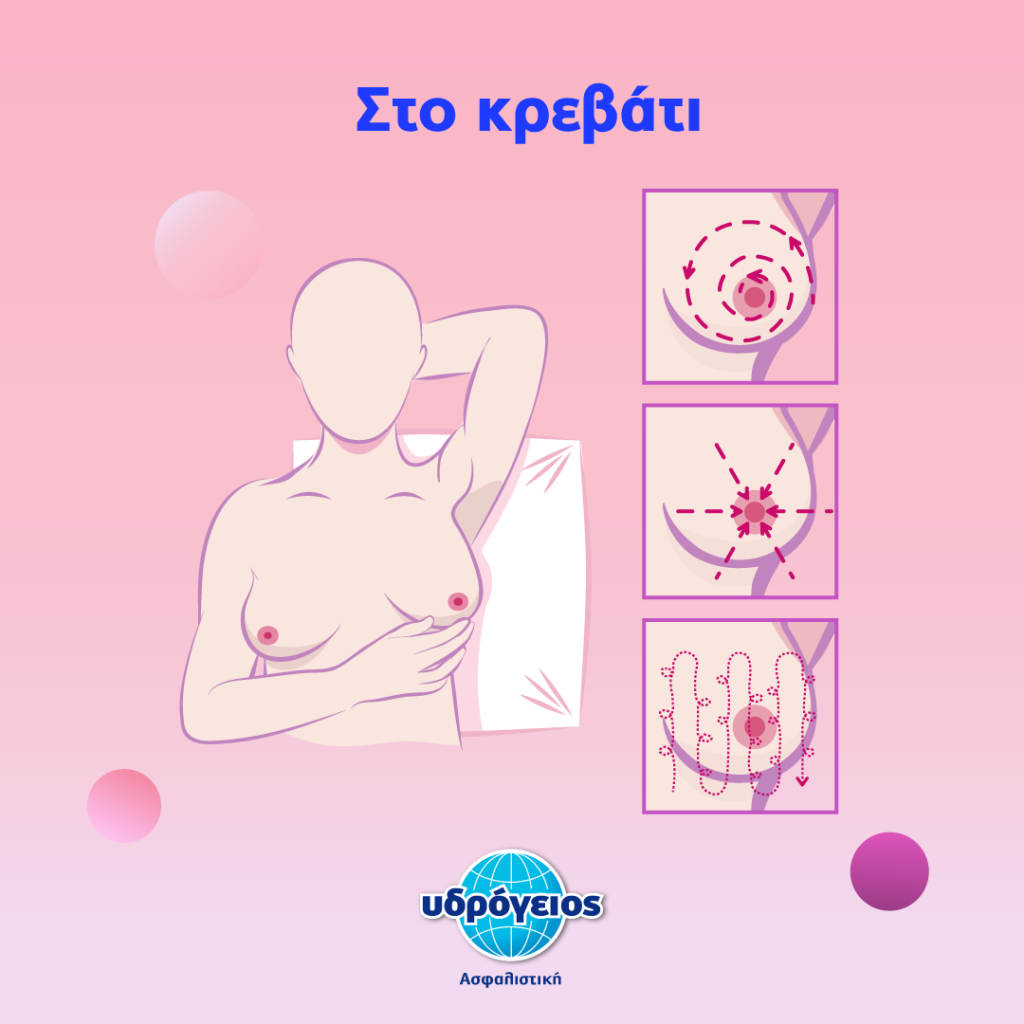 Στο κρεβάτι

υδρόγειος
Ασφαλιστική