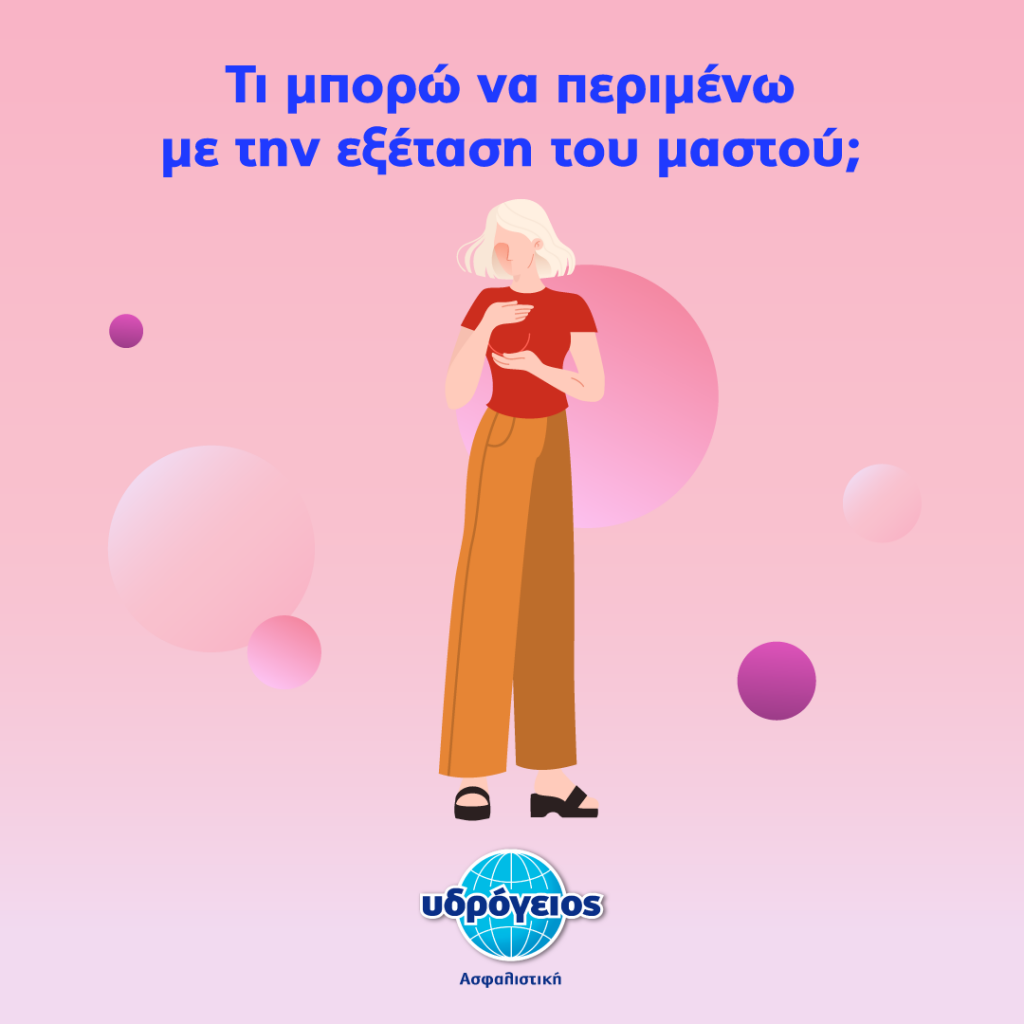 Τι μπορώ να περιμένω με την εξέταση του μαστού;

υδρόγειος

Ασφαλιστική