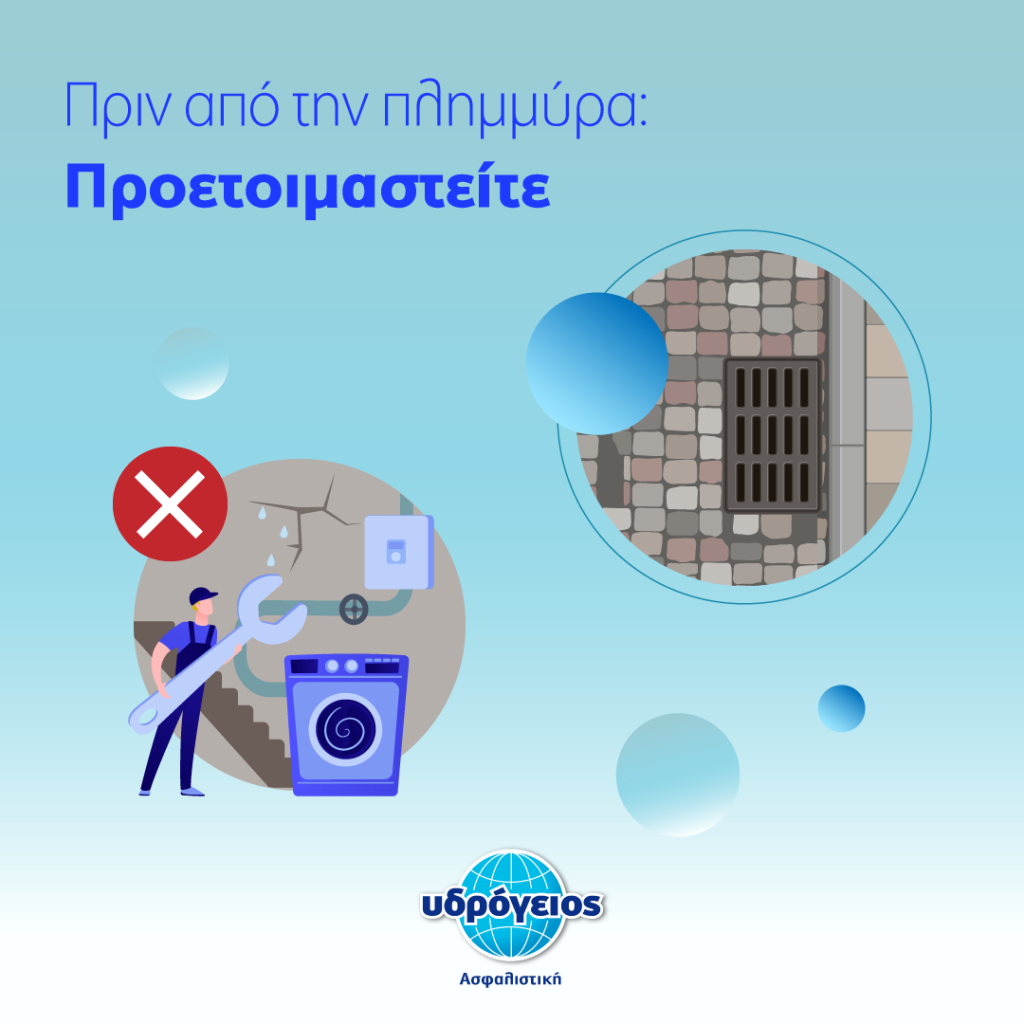 Πριν από την πλημμύρα:
Προετοιμαστείτε

υδρόγειος
Ασφαλιστική