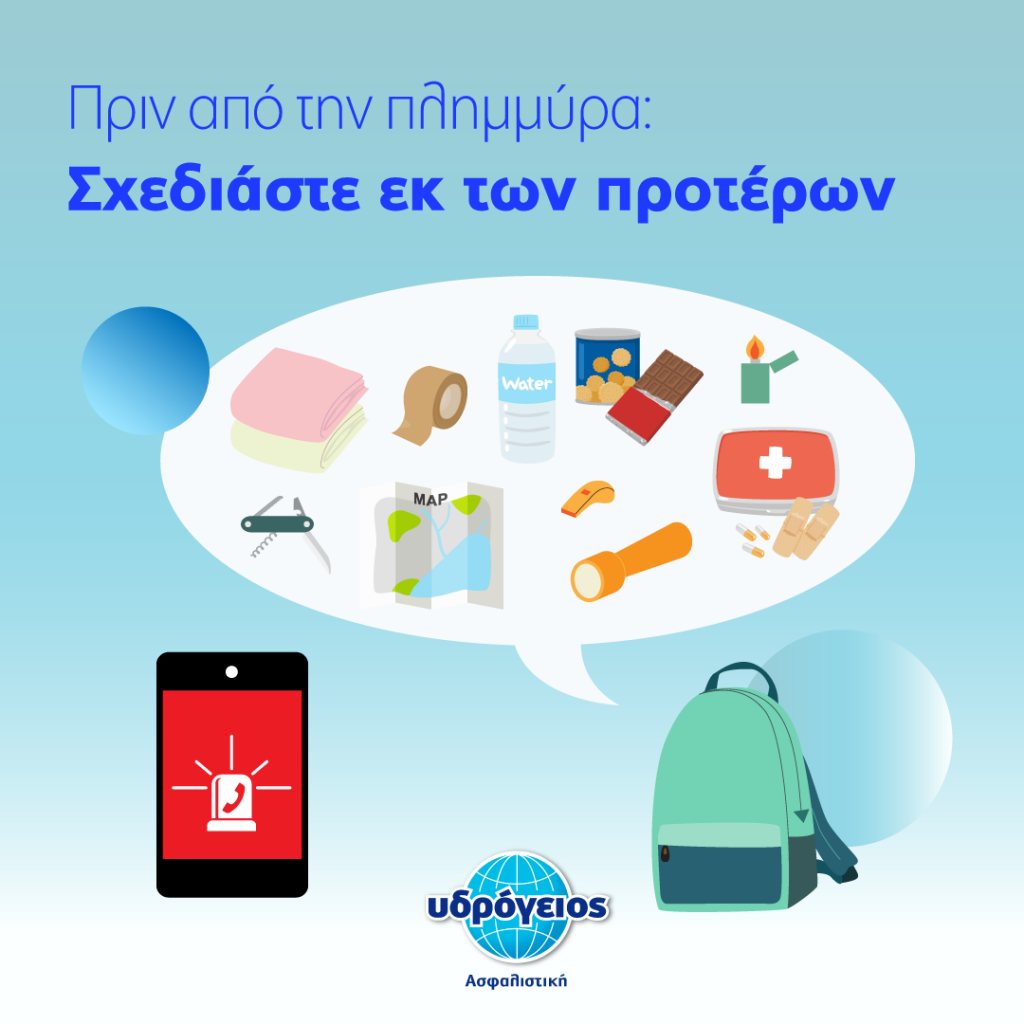 Πριν από την πλημμύρα:
Σχεδιάστε εκ των προτέρων

Water

MAP

υδρόγειος
Ασφαλιστική