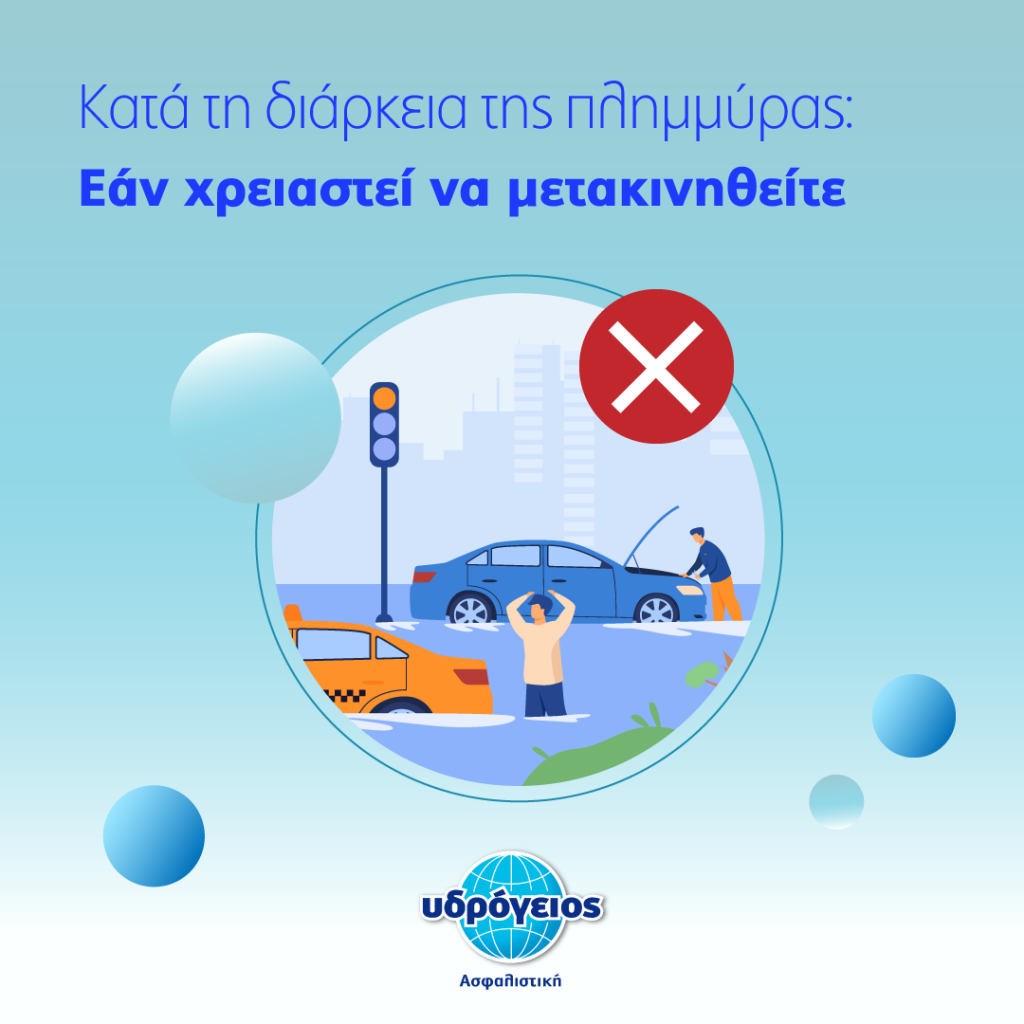 Κατά τη διάρκεια της πλημμύρας:
Εάν χρειαστεί να μετακινηθείτε

υδρόγειος
Ασφαλιστική