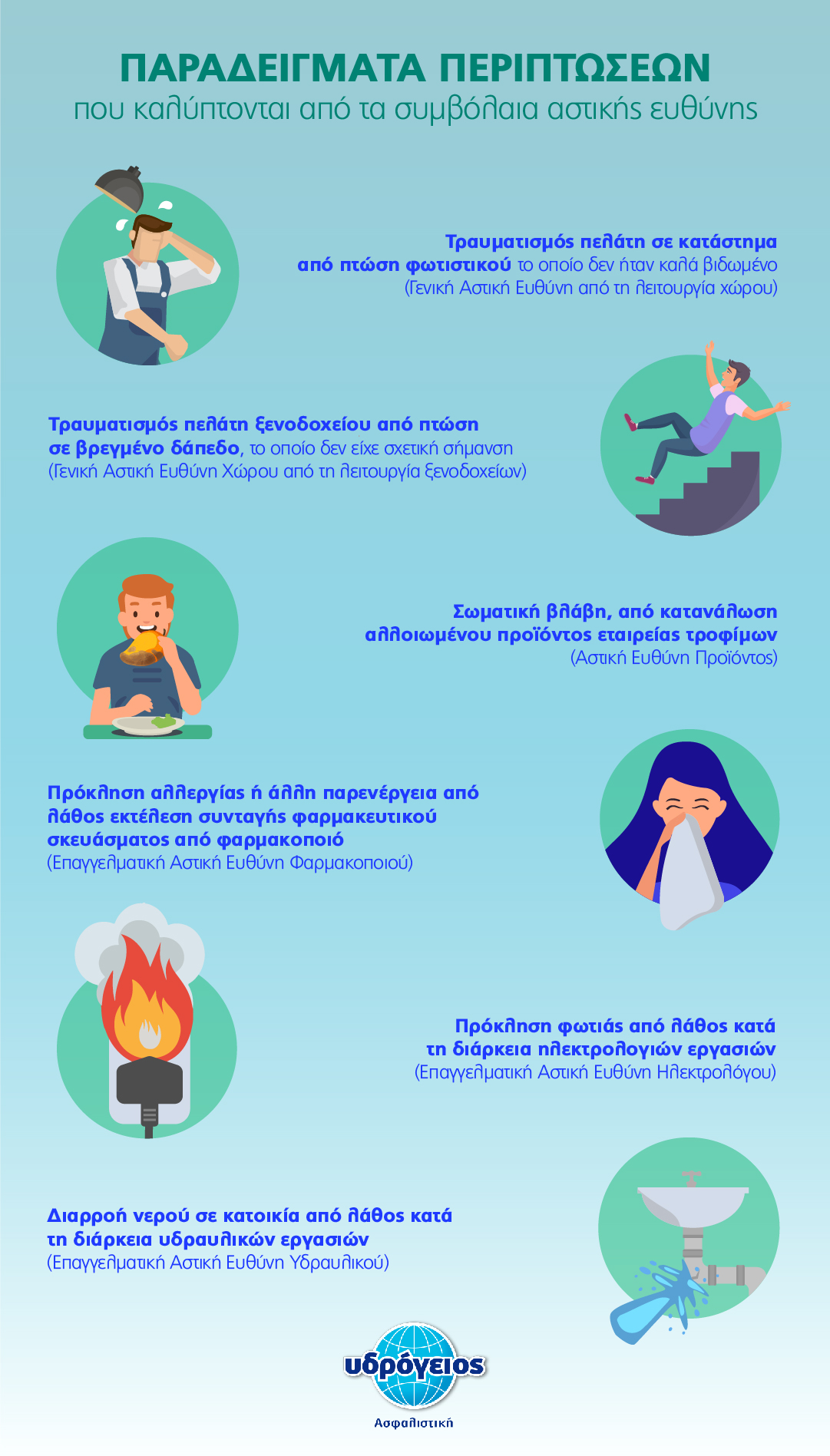 ΠΑΡΑΔΕΙΓΜΑΤΑ ΠΕΡΙΠΤΩΣΕΩΝ
που καλύπτονται από τα συμβόλαια αστικής ευθύνης

Τραυματισμός πελάτη σε κατάστημα από πτώση φωτιστικού το οποίο δεν ήταν καλά βιδωμένο
(Γενική Αστική Ευθύνη από τη λειτουργία χώρου)

Τραυματισμός πελάτη ξενοδοχείου από πτώση σε βρεγμένο δάπεδο, το οποίο δεν είχε σχετική σήμανση
(Γενική Αστική Ευθύνη Χώρου από τη λειτουργία ξενοδοχείων)

Σωματική βλάβη, από κατανάλωση αλλοιωμένου προϊόντος εταιρείας τροφίμων
(Αστική Ευθύνη Προϊόντος)

Πρόκληση αλλεργίας ή άλλη παρενέργεια από λάθος εκτέλεση συνταγής φαρμακευτικού σκευάσματος από φαρμακοποιό
(Επαγγελματική Αστική Ευθύνη Φαρμακοποιού)

Πρόκληση φωτιάς από λάθος κατά τη διάρκεια ηλεκτρολογιών εργασιών
(Επαγγελματική Αστική Ευθύνη Ηλεκτρολόγου)

Διαρροή νερού σε κατοικία από λάθος κατά τη διάρκεια υδραυλικών εργασιών
(Επαγγελματική Αστική Ευθύνη Υδραυλικού)

υδρόγειος
Ασφαλιστική