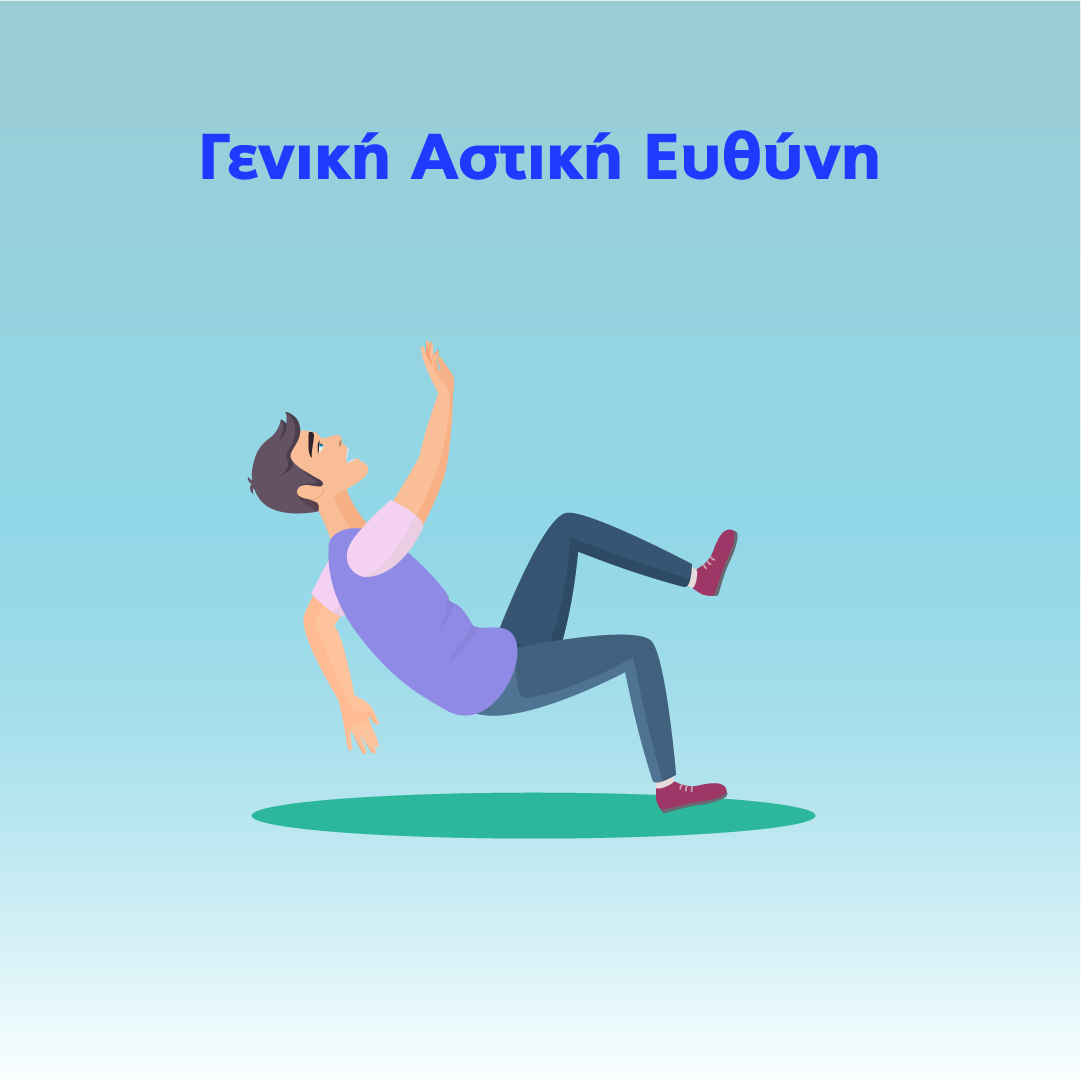 Γενική Αστική Ευθύνη