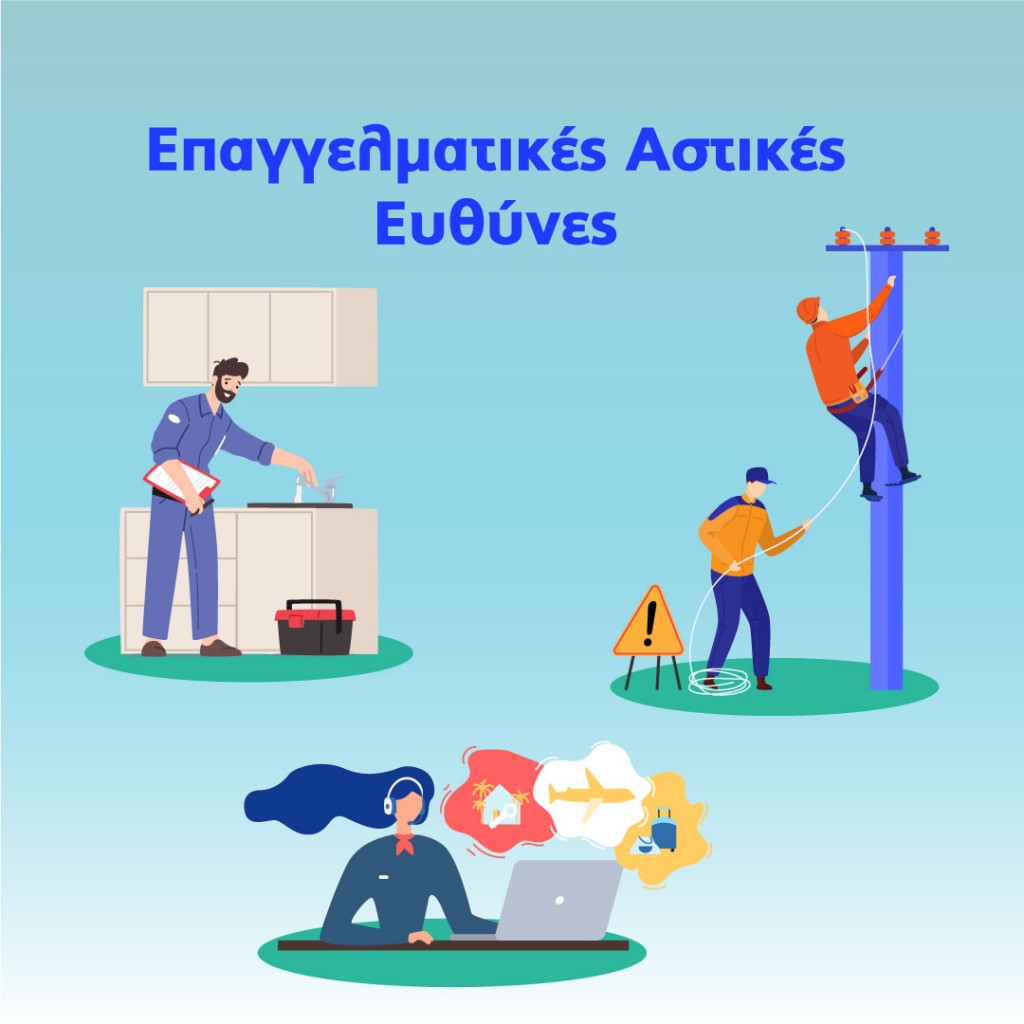 Επαγγελματικές Αστικές Ευθύνες