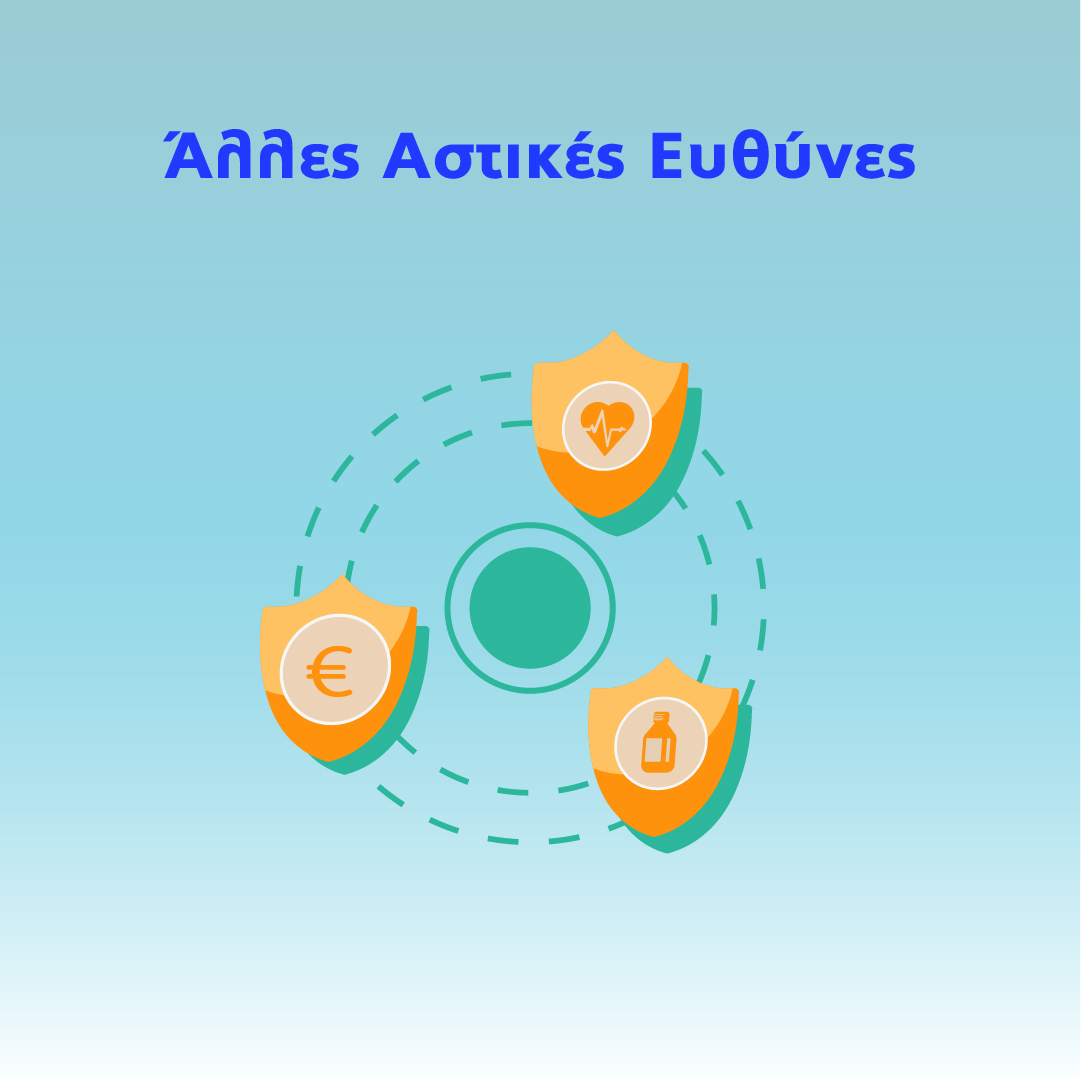 Άλλες Αστικές Ευθύνες

€