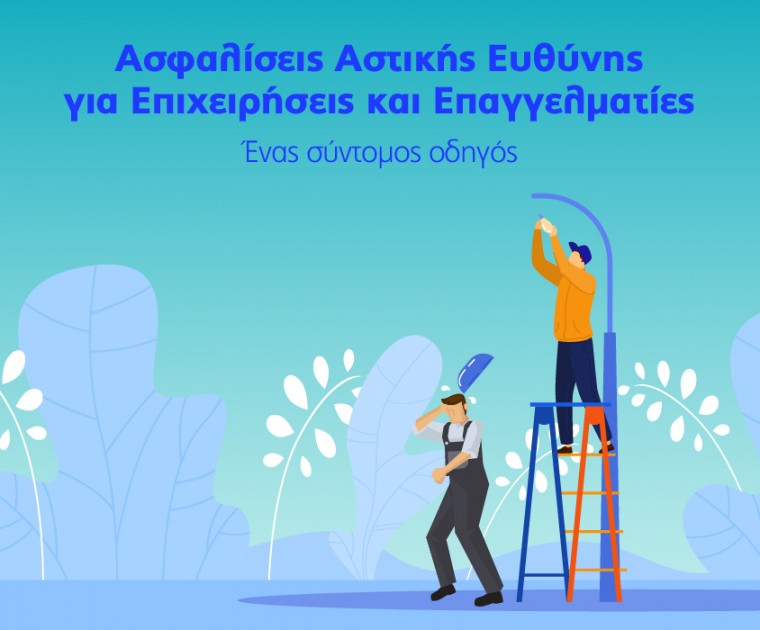 Ασφαλίσεις Αστικής Ευθύνης
για Επιχειρήσεις και Επαγγελματίες

Ένας σύντομος οδηγός