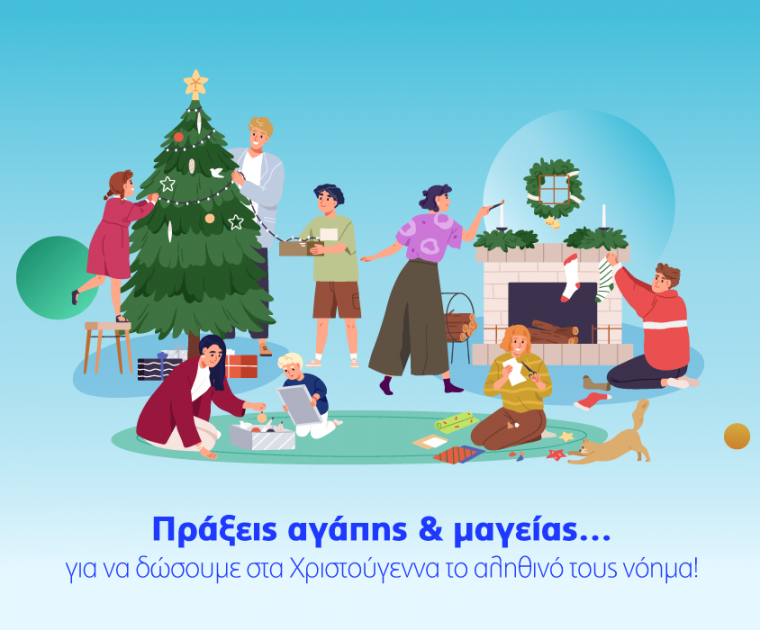 Πράξεις αγάπης & μαγείας...
για να δώσουμε στα Χριστούγεννα το αληθινό τους νόημα!