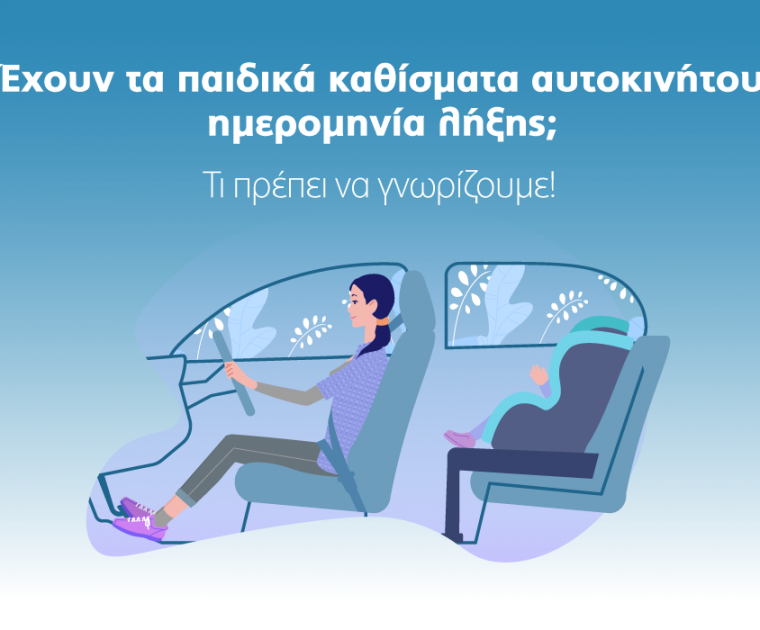 Έχουν τα παιδικά καθίσματα αυτοκινήτου ημερομηνία λήξης;

Τι πρέπει να γνωρίζουμε!