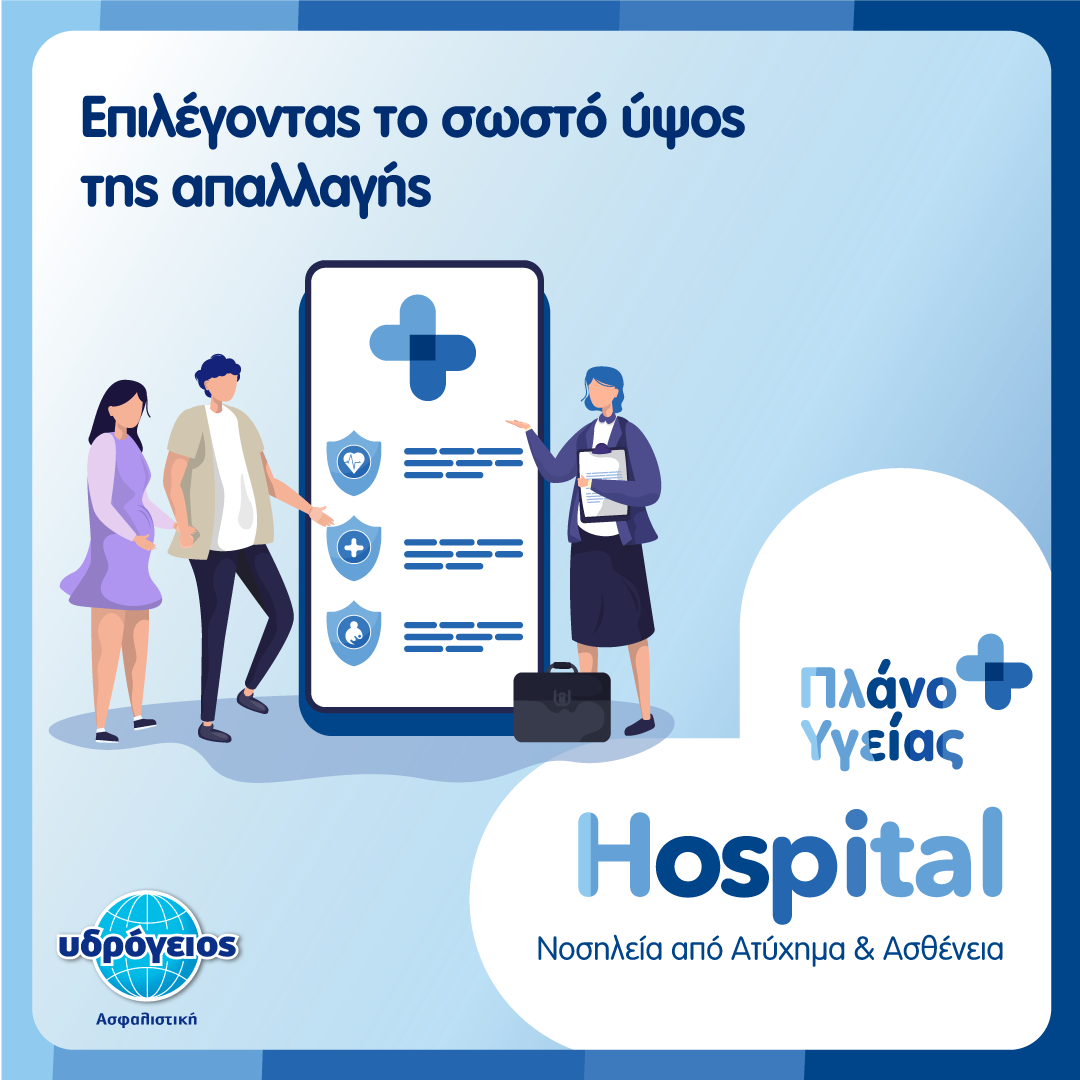 Επιλέγοντας το σωστό ύψος της απαλλαγής

Πλάνο Υγείας

Hospital

Νοσηλεία από Ατύχημα & Ασθένεια

υδρόγειος
Ασφαλιστική