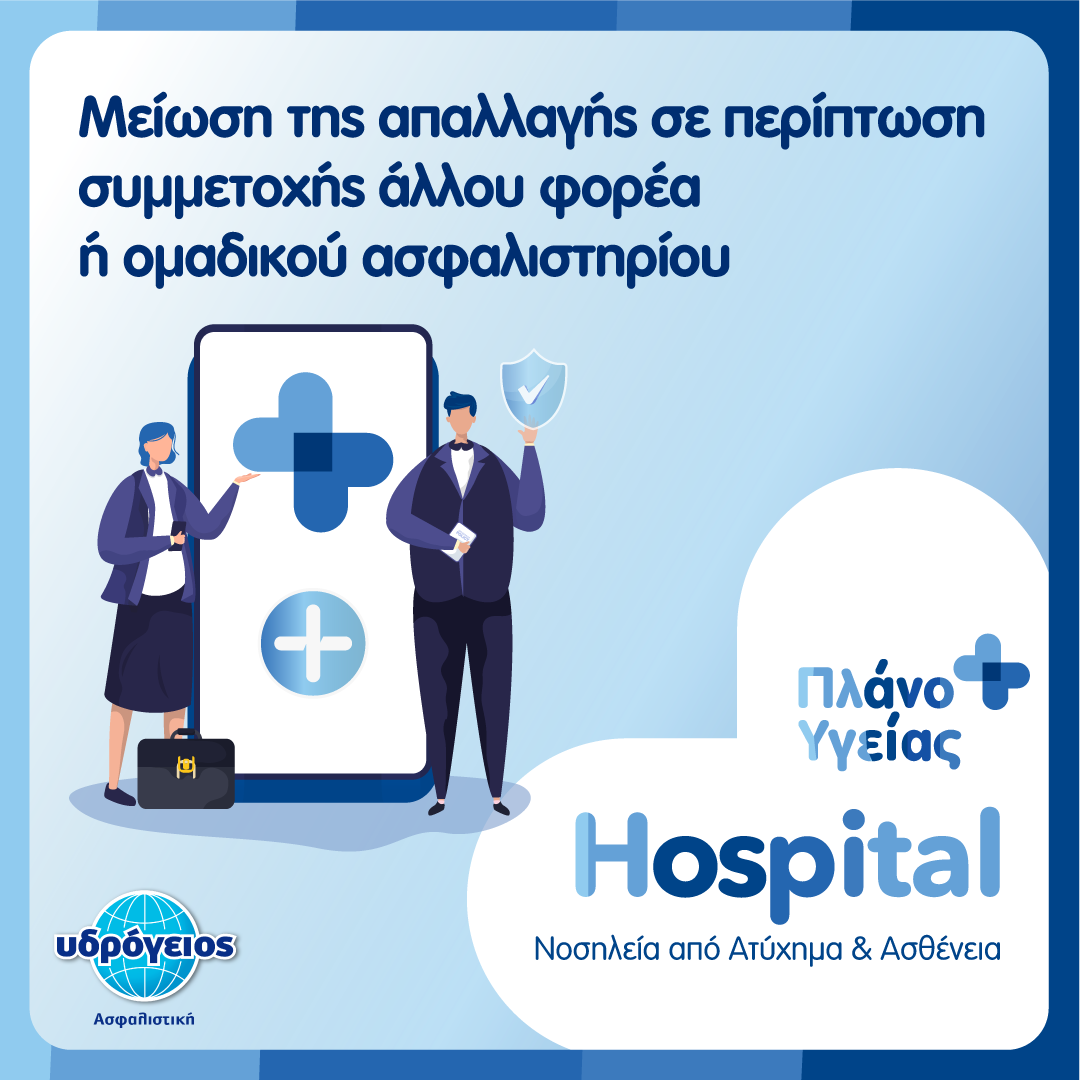 Μείωση της απαλλαγής σε περίπτωση συμμετοχής άλλου φορέα ή ομαδικού ασφαλιστηρίου

Πλάνο Υγείας

Hospital

Νοσηλεία από Ατύχημα & Ασθένεια

υδρόγειος
Ασφαλιστική