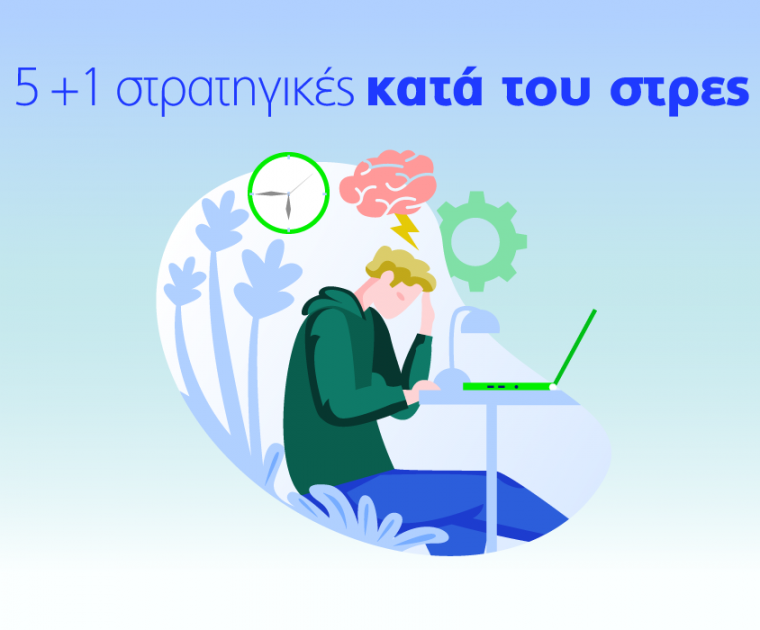 5 +1 στρατηγικές κατά του στρες