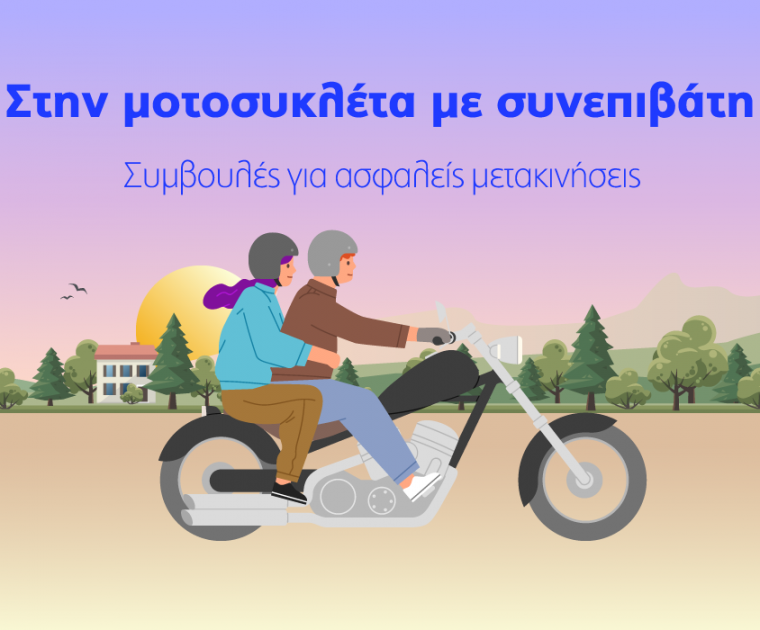 Στην μοτοσυκλέτα με συνεπιβάτη

Συμβουλές για ασφαλείς μετακινήσεις