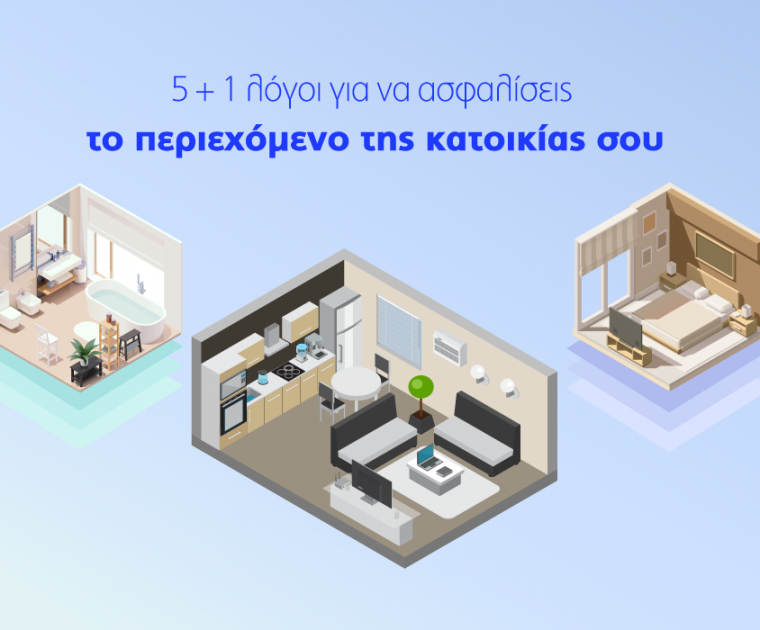 5 + 1 λόγοι για να ασφαλίσεις

το περιεχόμενο της κατοικίας σου