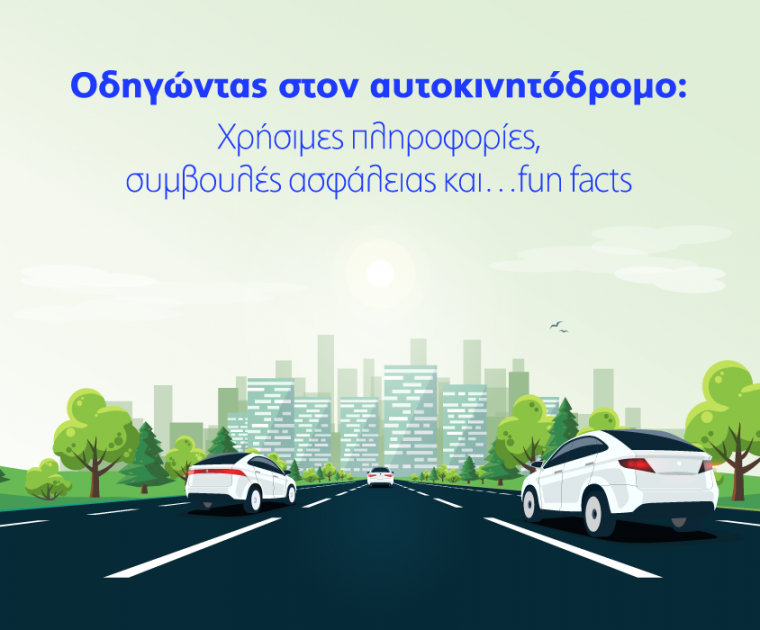 Οδηγώντας στον αυτοκινητόδρομο:

Χρήσιμες πληροφορίες, συμβουλές ασφάλειας και…fun facts